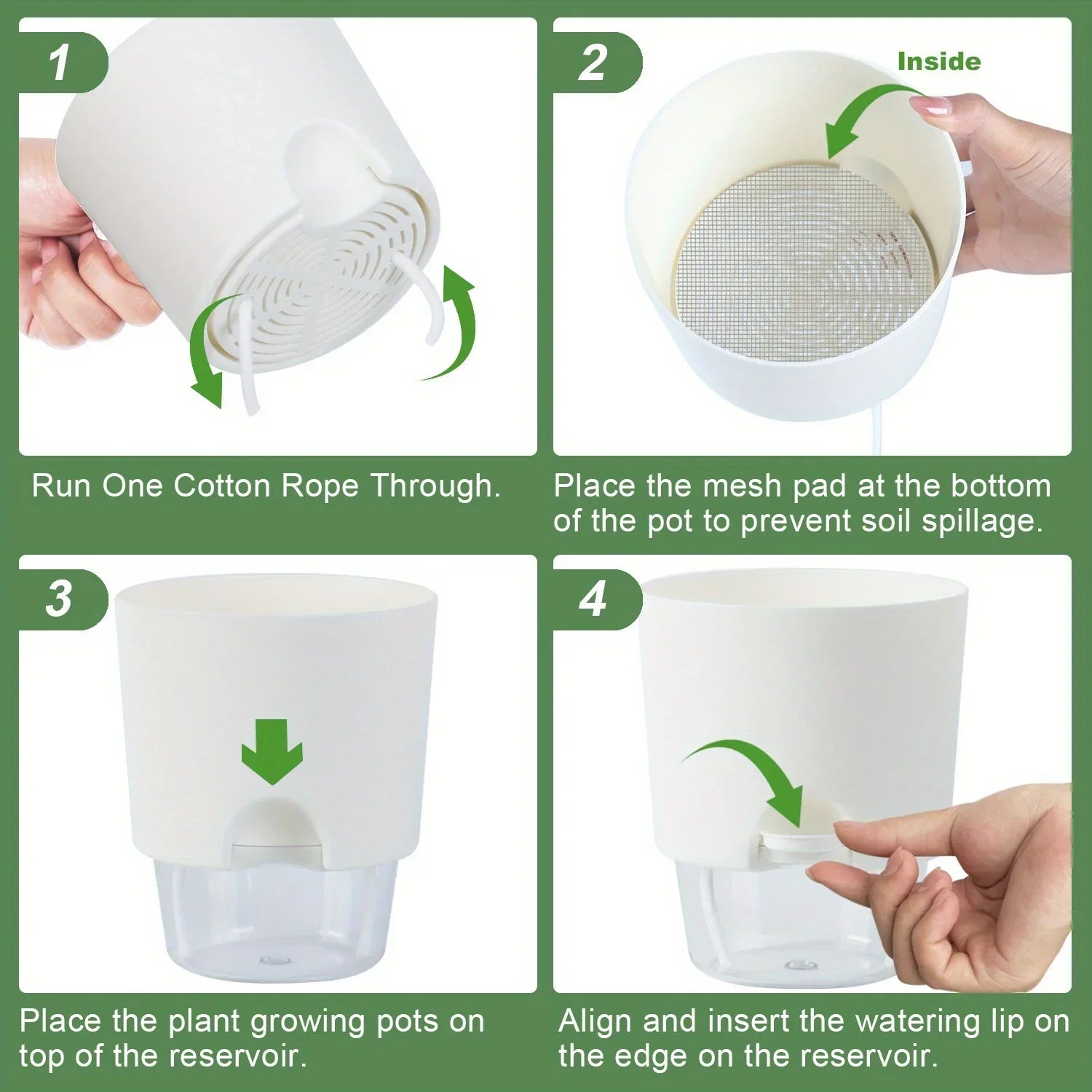 1

Run One Cotton Rope Through.

2

Inside

Place the mesh pad at the bottom of the pot to prevent soil spillage.

3

Place the plant growing pots on top of the reservoir.

4

Align and insert the watering lip on the edge on the reservoir.